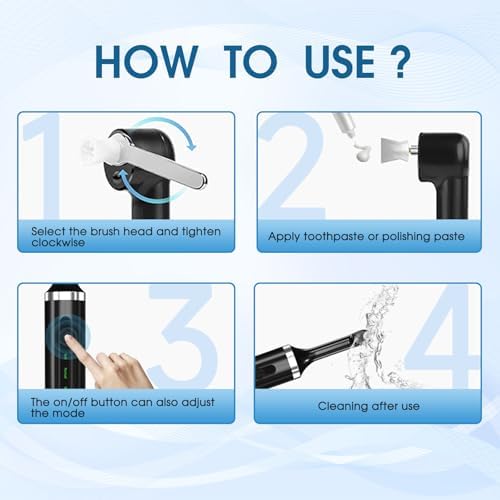 HOW TO USE ?

1

Select the brush head and tighten clockwise

2

Apply toothpaste or polishing paste

3

The on/off button can also adjust the mode

4

Cleaning after use