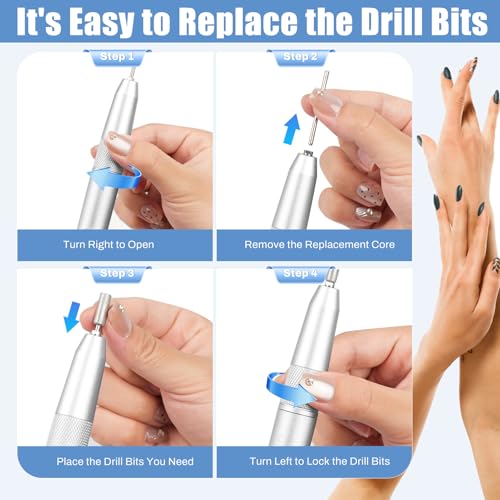 It's Easy to Replace the Drill Bits

Step 1

Turn Right to Open

Step 2

Remove the Replacement Core

Step 3

Place the Drill Bits You Need

Step 4

Turn Left to Lock the Drill Bits