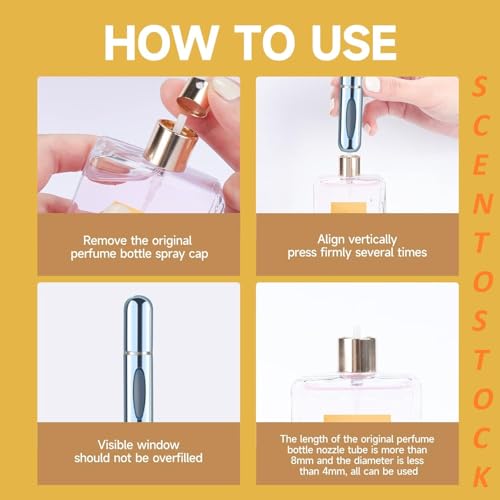 HOW TO USE

Remove the original perfume bottle spray cap

Align vertically press firmly several times

Visible window should not be overfilled

The length of the original perfume bottle nozzle tube is more than 8mm and the diameter is less than 4mm, all can be used

SCENTOSTOCK