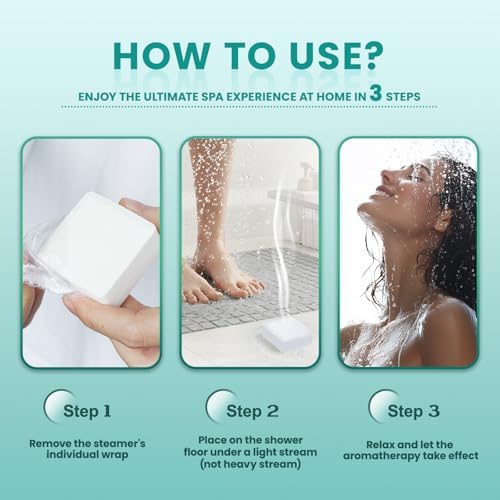 HOW TO USE?

ENJOY THE ULTIMATE SPA EXPERIENCE AT HOME IN 3 STEPS

Step 1

Remove the steamer's individual wrap

Step 2

Place on the shower floor under a light stream (not heavy stream)

Step 3

Relax and let the aromatherapy take effect