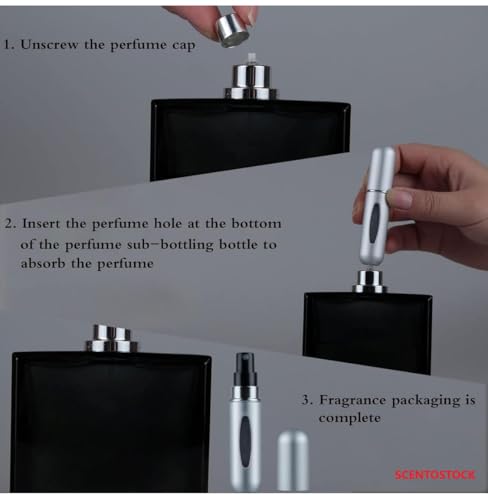 1. Unscrew the perfume cap

2. Insert the perfume hole at the bottom of the perfume sub-bottling bottle to absorb the perfume

3. Fragrance packaging is complete

SCENTOSTOCK