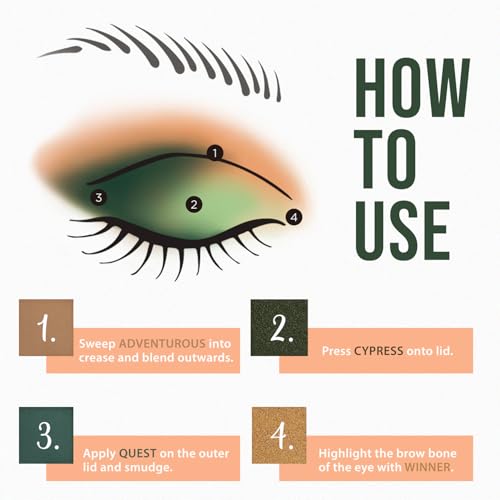 HOW TO USE

1

3

2

4

1.
Sweep ADVENTUROUS into crease and blend outwards.

2.
Press CYPRESS onto lid.

3.
Apply QUEST on the outer lid and smudge.

4.
Highlight the brow bone of the eye with WINNER.