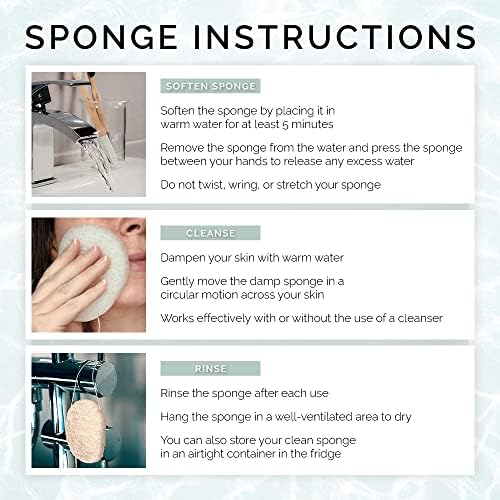 SPONGE INSTRUCTIONS

SOFTEN SPONGE

Soften the sponge by placing it in warm water for at least 5 minutes

Remove the sponge from the water and press the sponge between your hands to release any excess water

Do not twist, wring, or stretch your sponge

CLEANSE

Dampen your skin with warm water

Gently move the damp sponge in a circular motion across your skin

Works effectively with or without the use of a cleanser

RINSE

Rinse the sponge after each use

Hang the sponge in a well-ventilated area to dry

You can also store your clean sponge in an airtight container in the fridge