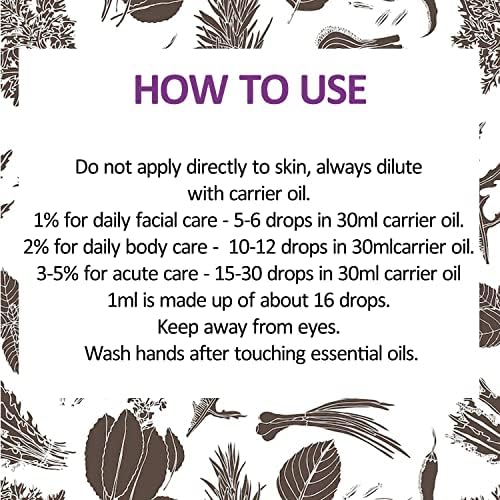 HOW TO USE

Do not apply directly to skin, always dilute with carrier oil.
1% for daily facial care - 5-6 drops in 30ml carrier oil.
2% for daily body care - 10-12 drops in 30mlcarrier oil.
3-5% for acute care - 15-30 drops in 30ml carrier oil
1ml is made up of about 16 drops.
Keep away from eyes.
Wash hands after touching essential oils.